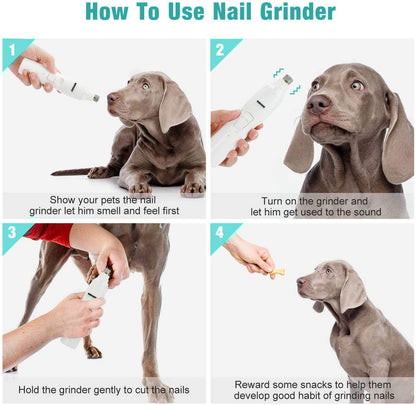 How To Use Nail Grinder

1

Show your pets the nail grinder let him smell and feel first

2

Turn on the grinder and let him get used to the sound

3

Hold the grinder gently to cut the nails

4

Reward some snacks to help them develop good habit of grinding nails